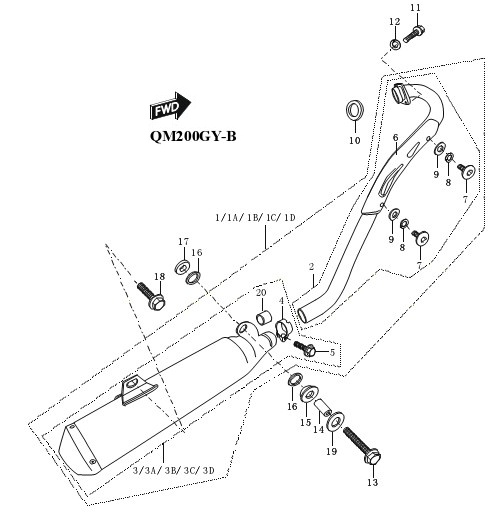 11
12
FWD
QM200GY-B
10
6
9
8
7
1/1A/ 1B/ 1C/ 1D
9
8
7
17
16
18
2
20
4
5
16
15
14
19
13
3/3A/ 3B/ 3C/ 3D